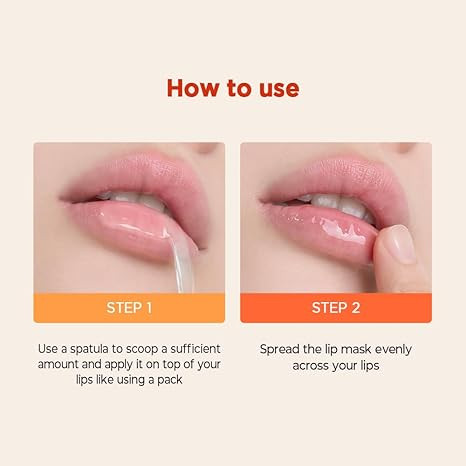 How to use

STEP 1

Use a spatula to scoop a sufficient amount and apply it on top of your lips like using a pack

STEP 2

Spread the lip mask evenly across your lips