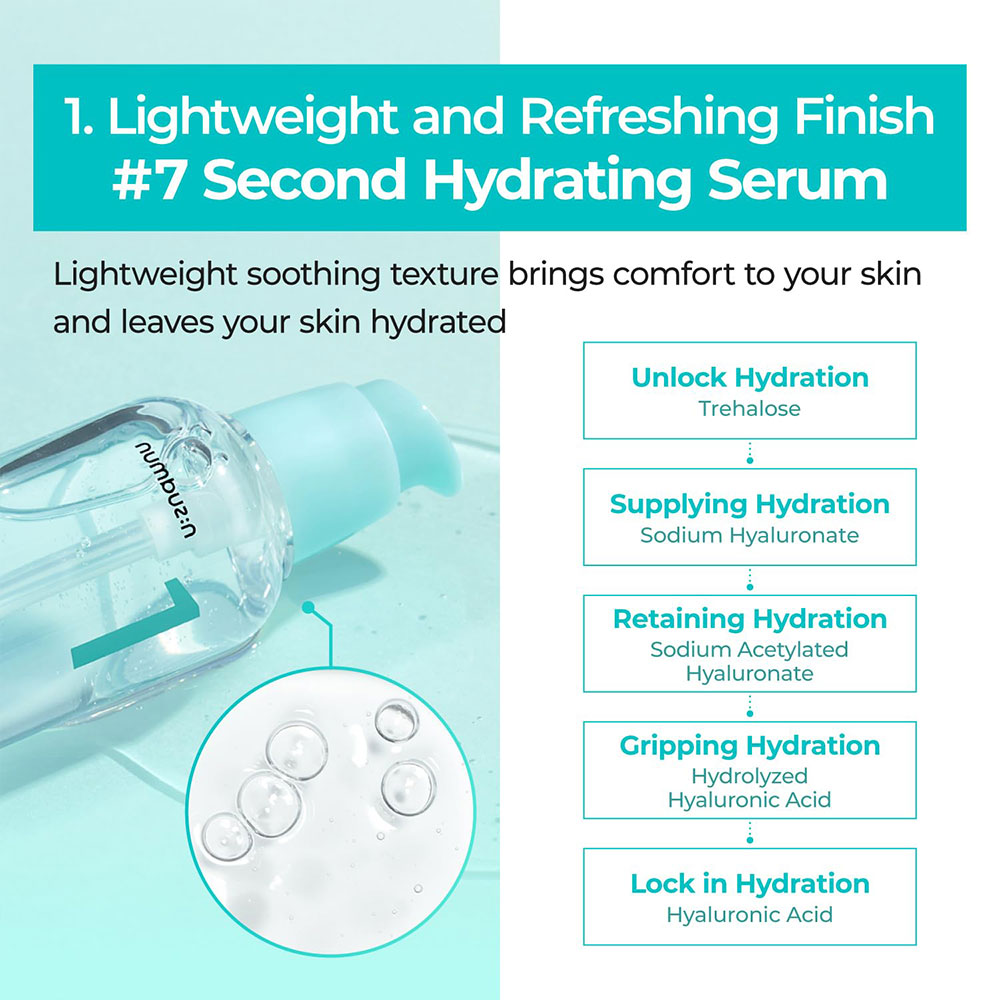 1. Lightweight and Refreshing Finish
#7 Second Hydrating Serum

Lightweight soothing texture brings comfort to your skin and leaves your skin hydrated

numbuzin

7

Unlock Hydration
Trehalose

Supplying Hydration
Sodium Hyaluronate

Retaining Hydration
Sodium Acetylated Hyaluronate

Gripping Hydration
Hydrolyzed Hyaluronic Acid

Lock in Hydration
Hyaluronic Acid