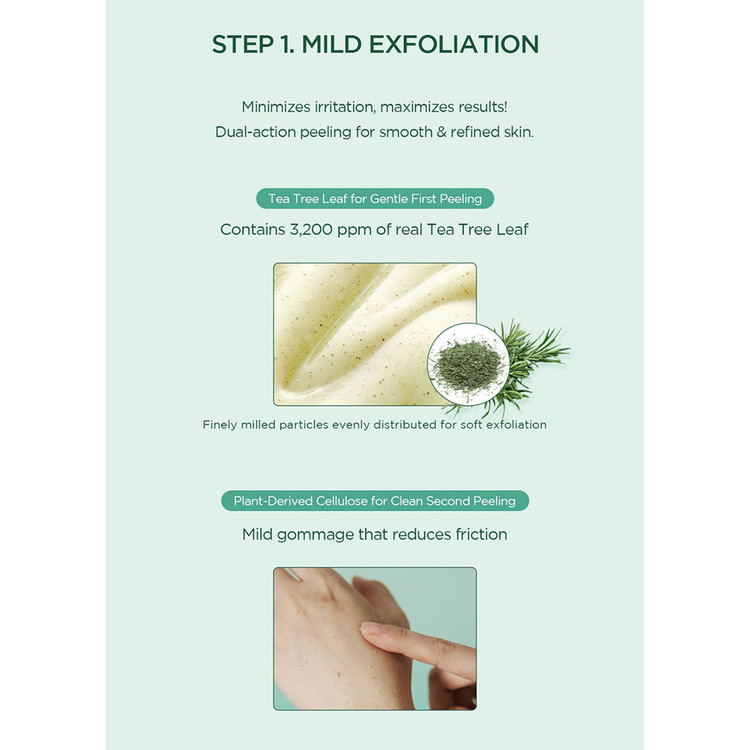 STEP 1. MILD EXFOLIATION

Minimizes irritation, maximizes results!
Dual-action peeling for smooth & refined skin.

Tea Tree Leaf for Gentle First Peeling

Contains 3,200 ppm of real Tea Tree Leaf

Finely milled particles evenly distributed for soft exfoliation

Plant-Derived Cellulose for Clean Second Peeling

Mild gommage that reduces friction